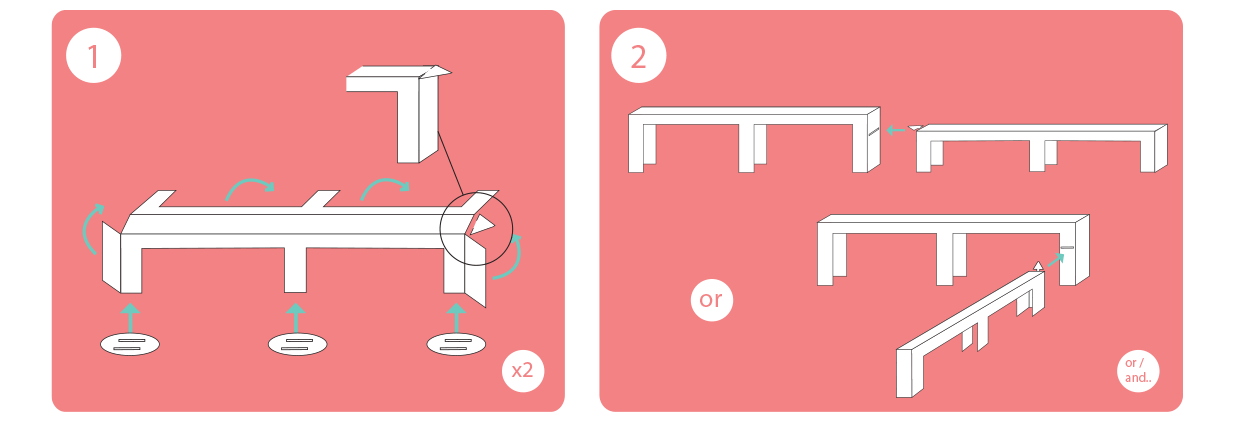 1

x2

2

or

or /
and..